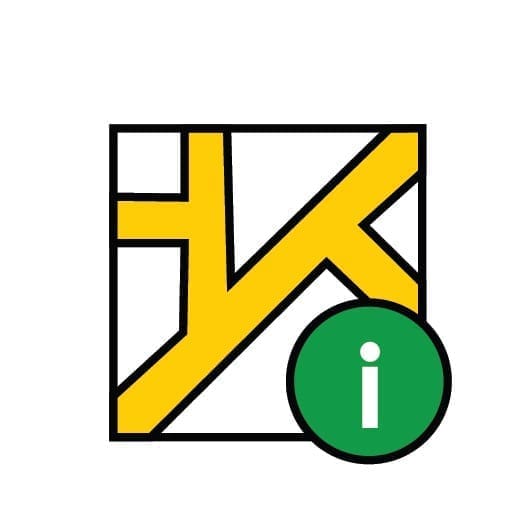 i